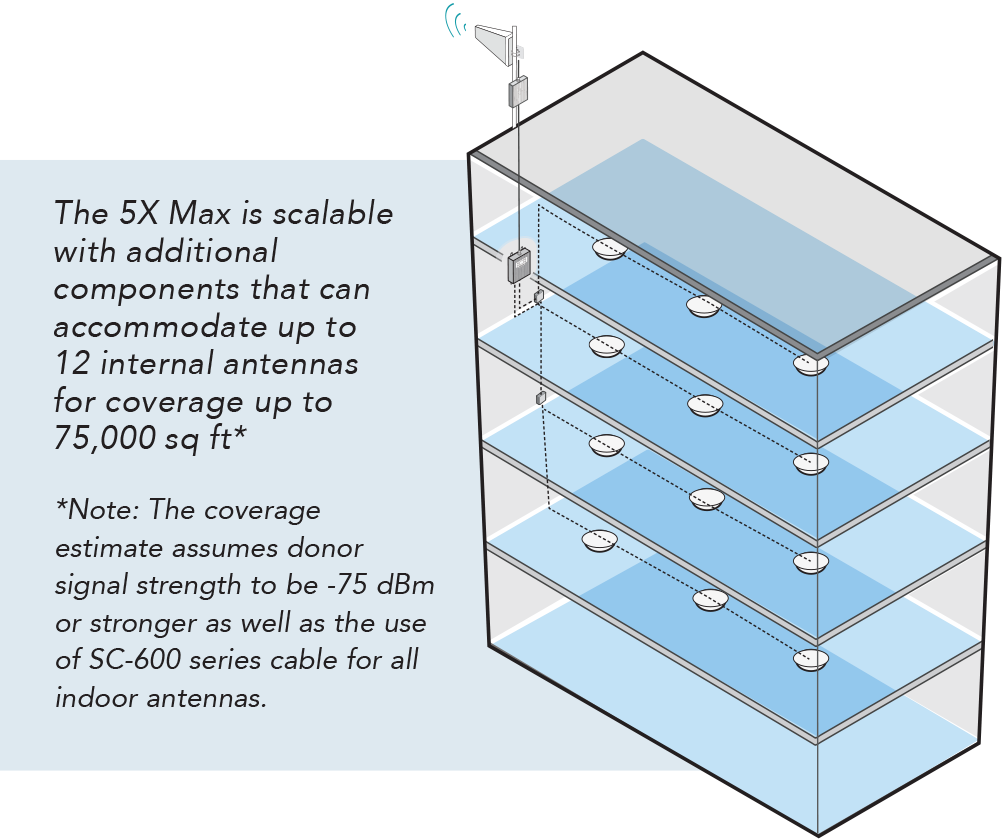 The 5X Max is scalable with additional components that can accommodate up to 12 internal antennas for coverage up to 75,000 sq ft*

*Note: The coverage estimate assumes donor signal strength to be -75 dBm or stronger as well as the use of SC-600 series cable for all indoor antennas.