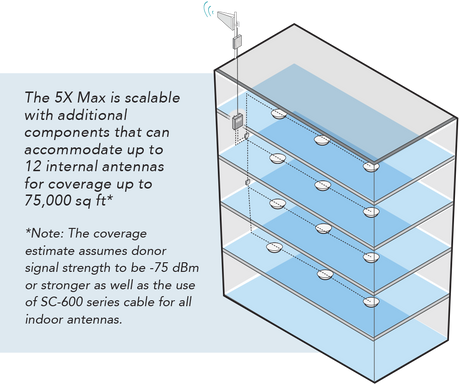 The 5X Max is scalable with additional components that can accommodate up to 12 internal antennas for coverage up to 75,000 sq ft*

*Note: The coverage estimate assumes donor signal strength to be -75 dBm or stronger as well as the use of SC-600 series cable for all indoor antennas.